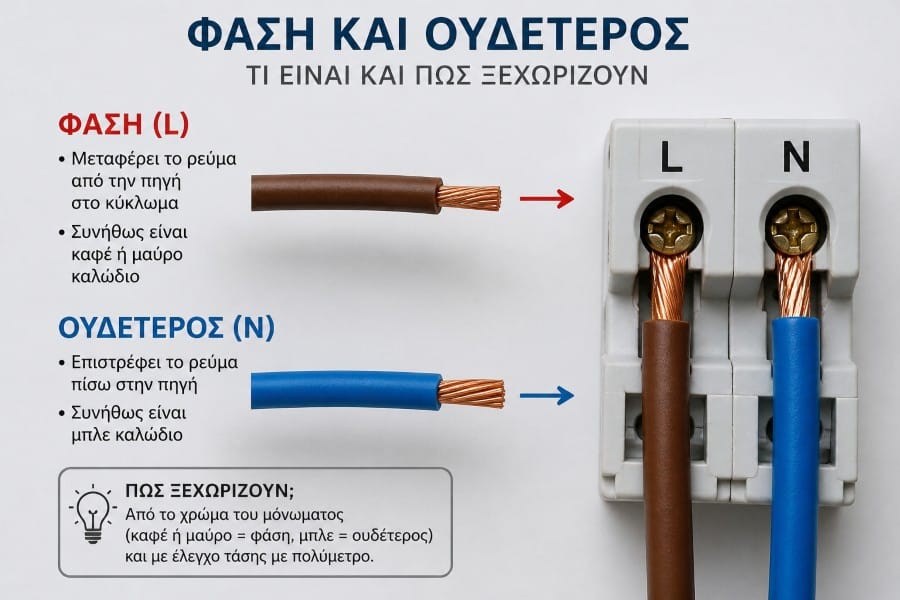 ΦΑΣΗ ΚΑΙ ΟΥΔΕΤΕΡΟΣ
ΤΙ ΕΙΝΑΙ ΚΑΙ ΠΩΣ ΞΕΧΩΡΙΖΟΥΝ

ΦΑΣΗ (L)
• Μεταφέρει το ρεύμα από την πηγή στο κύκλωμα
• Συνήθως είναι καφέ ή μαύρο καλώδιο

ΟΥΔΕΤΕΡΟΣ (N)
• Επιστρέφει το ρεύμα πίσω στην πηγή
• Συνήθως είναι μπλε καλώδιο

ΠΩΣ ΞΕΧΩΡΙΖΟΥΝ;
Από το χρώμα του μόνωματος (καφέ ή μαύρο = φάση, μπλε = ουδέτερος) και με έλεγχο τάσης με πολύμετρο.

L
N